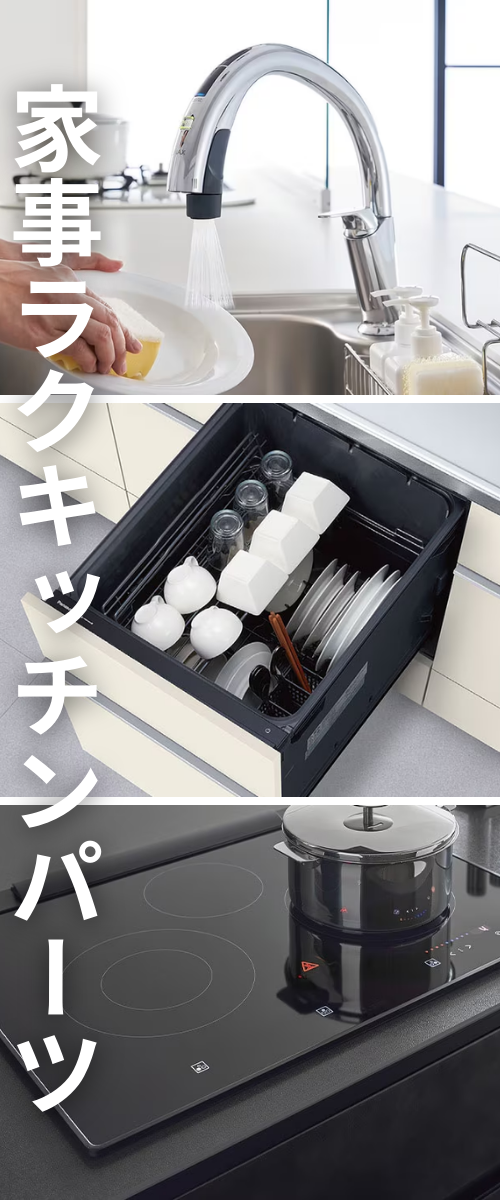 家事ラクキッチンパーツ